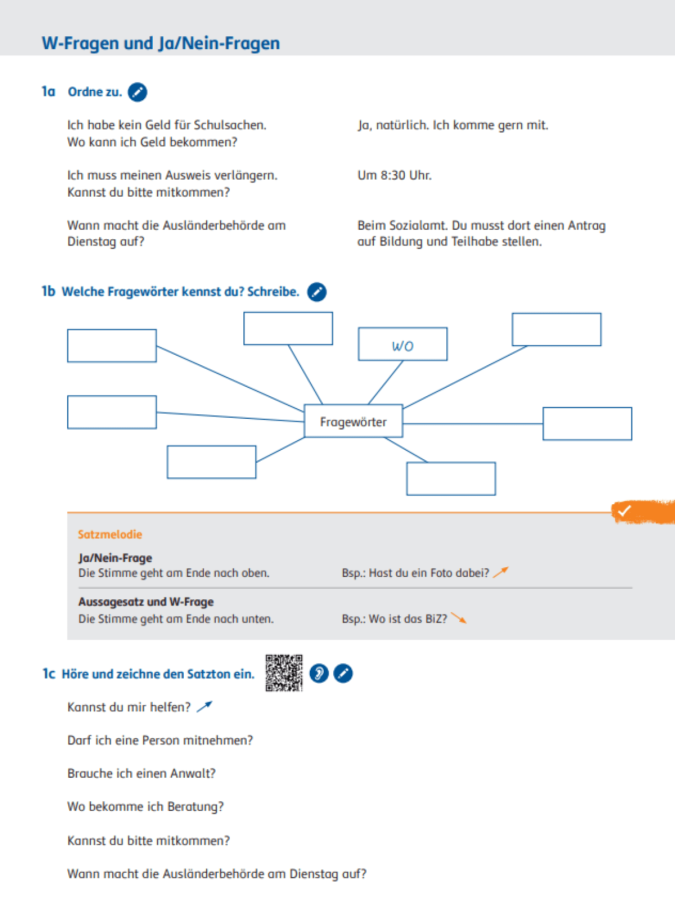 W-Fragen und Ja/Nein-Fragen

1a Ordne zu.

Ich habe kein Geld für Schulsachen. Wo kann ich Geld bekommen?

Ich muss meinen Ausweis verlängern. Kannst du bitte mitkommen?

Wann macht die Ausländerbehörde am Dienstag auf?

Ja, natürlich. Ich komme gern mit.

Um 8:30 Uhr.

Beim Sozialamt. Du musst dort einen Antrag auf Bildung und Teilhabe stellen.

1b Welche Fragewörter kennst du? Schreibe.

wo

Fragewörter

Satzmelodie

Ja/Nein-Frage
Die Stimme geht am Ende nach oben. Bsp.: Hast du ein Foto dabei?

Aussagesatz und W-Frage
Die Stimme geht am Ende nach unten. Bsp.: Wo ist das BiZ?

1c Höre und zeichne den Satzton ein.

Kannst du mir helfen?

Darf ich eine Person mitnehmen?

Brauche ich einen Anwalt?

Wo bekomme ich Beratung?

Kannst du bitte mitkommen?

Wann macht die Ausländerbehörde am Dienstag auf?