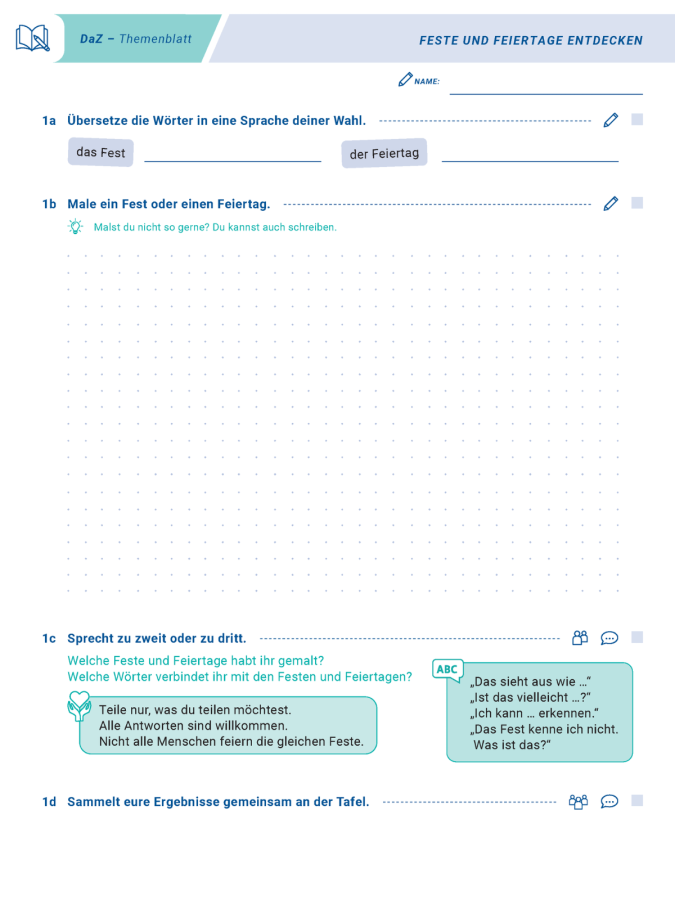 DaZ – Themenblatt

FESTE UND FEIERTAGE ENTDECKEN

NAME:

1a Übersetze die Wörter in eine Sprache deiner Wahl.

das Fest

der Feiertag

1b Male ein Fest oder einen Feiertag.

Malst du nicht so gerne? Du kannst auch schreiben.

1c Sprecht zu zweit oder zu dritt.

Welche Feste und Feiertage habt ihr gemalt?
Welche Wörter verbindet ihr mit den Festen und Feiertagen?

Teile nur, was du teilen möchtest.
Alle Antworten sind willkommen.
Nicht alle Menschen feiern die gleichen Feste.

ABC

„Das sieht aus wie …"
„Ist das vielleicht …?"
„Ich kann … erkennen."
„Das Fest kenne ich nicht. Was ist das?"

1d Sammelt eure Ergebnisse gemeinsam an der Tafel.