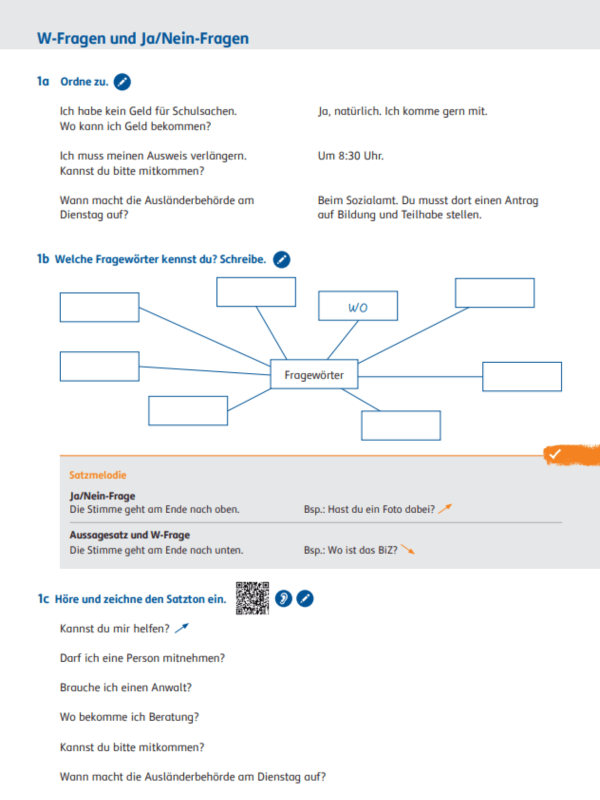 W-Fragen und Ja/Nein-Fragen

1a Ordne zu.

Ich habe kein Geld für Schulsachen. Wo kann ich Geld bekommen?

Ich muss meinen Ausweis verlängern. Kannst du bitte mitkommen?

Wann macht die Ausländerbehörde am Dienstag auf?

Ja, natürlich. Ich komme gern mit.

Um 8:30 Uhr.

Beim Sozialamt. Du musst dort einen Antrag auf Bildung und Teilhabe stellen.

1b Welche Fragewörter kennst du? Schreibe.

wo

Fragewörter

Satzmelodie

Ja/Nein-Frage
Die Stimme geht am Ende nach oben. Bsp.: Hast du ein Foto dabei?

Aussagesatz und W-Frage
Die Stimme geht am Ende nach unten. Bsp.: Wo ist das BiZ?

1c Höre und zeichne den Satzton ein.

Kannst du mir helfen?

Darf ich eine Person mitnehmen?

Brauche ich einen Anwalt?

Wo bekomme ich Beratung?

Kannst du bitte mitkommen?

Wann macht die Ausländerbehörde am Dienstag auf?