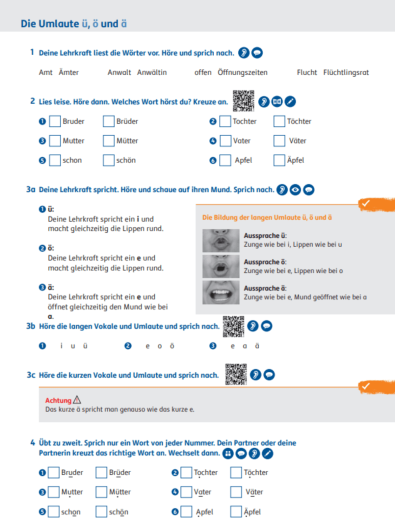 Die Umlaute ü, ö und ä

1 Deine Lehrkraft liest die Wörter vor. Höre und sprich nach.

Amt Ämter Anwalt Anwältin offen Öffnungszeiten Flucht Flüchtlingsrat

2 Lies leise. Höre dann. Welches Wort hörst du? Kreuze an.

1 Bruder Brüder
2 Tochter Töchter
3 Mutter Mütter
4 Vater Väter
5 schon schön
6 Apfel Äpfel

3a Deine Lehrkraft spricht. Höre und schaue auf ihren Mund. Sprich nach.

1 ü:
Deine Lehrkraft spricht ein i und macht gleichzeitig die Lippen rund.

2 ö:
Deine Lehrkraft spricht ein e und macht gleichzeitig die Lippen rund.

3 ä:
Deine Lehrkraft spricht ein e und öffnet gleichzeitig den Mund wie bei a.

Die Bildung der langen Umlaute ü, ö und ä

Aussprache ü:
Zunge wie bei i, Lippen wie bei u

Aussprache ö:
Zunge wie bei e, Lippen wie bei o

Aussprache ä:
Zunge wie bei e, Mund geöffnet wie bei a

3b Höre die langen Vokale und Umlaute und sprich nach.

1 i u ü
2 e o ö
3 e a ä

3c Höre die kurzen Vokale und Umlaute und sprich nach.

Achtung
Das kurze ä spricht man genauso wie das kurze e.

4 Übt zu zweit. Sprich nur ein Wort von jeder Nummer. Dein Partner oder deine Partnerin kreuzt das richtige Wort an. Wechselt dann.

1 Bruder Brüder
2 Tochter Töchter
3 Mutter Mütter
4 Vater Väter
5 schon schön
6 Apfel Äpfel