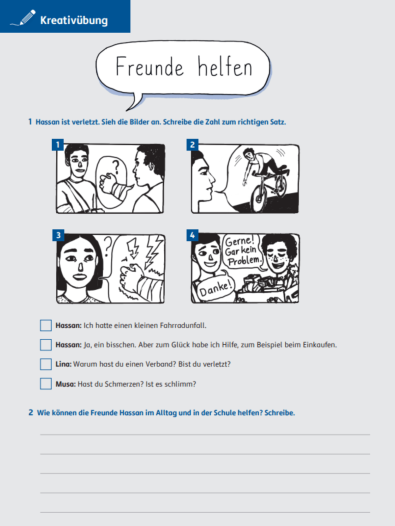 Kreativübung

Freunde helfen

1 Hassan ist verletzt. Sieh die Bilder an. Schreibe die Zahl zum richtigen Satz.

1

?

2

3

?

4

Gerne! Gar kein Problem.

Danke!

Hassan: Ich hatte einen kleinen Fahrradunfall.

Hassan: Ja, ein bisschen. Aber zum Glück habe ich Hilfe, zum Beispiel beim Einkaufen.

Lina: Warum hast du einen Verband? Bist du verletzt?

Musa: Hast du Schmerzen? Ist es schlimm?

2 Wie können die Freunde Hassan im Alltag und in der Schule helfen? Schreibe.