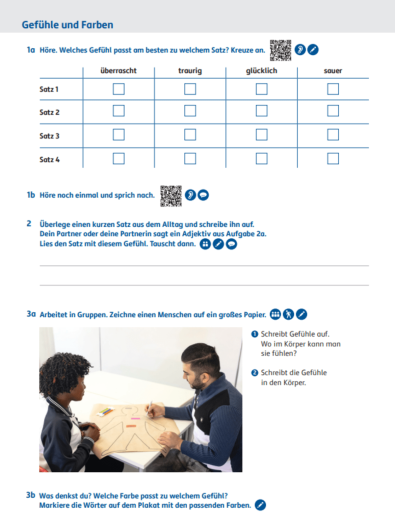 Gefühle und Farben

1a Höre. Welches Gefühl passt am besten zu welchem Satz? Kreuze an.

| | überrascht | traurig | glücklich | sauer |
|---|---|---|---|---|
| Satz 1 | ☐ | ☐ | ☐ | ☐ |
| Satz 2 | ☐ | ☐ | ☐ | ☐ |
| Satz 3 | ☐ | ☐ | ☐ | ☐ |
| Satz 4 | ☐ | ☐ | ☐ | ☐ |

1b Höre noch einmal und sprich nach.

2 Überlege einen kurzen Satz aus dem Alltag und schreibe ihn auf. Dein Partner oder deine Partnerin sagt ein Adjektiv aus Aufgabe 2a. Lies den Satz mit diesem Gefühl. Tauscht dann.

3a Arbeitet in Gruppen. Zeichne einen Menschen auf ein großes Papier.

1 Schreibt Gefühle auf. Wo im Körper kann man sie fühlen?

2 Schreibt die Gefühle in den Körper.

3b Was denkst du? Welche Farbe passt zu welchem Gefühl? Markiere die Wörter auf dem Plakat mit den passenden Farben.